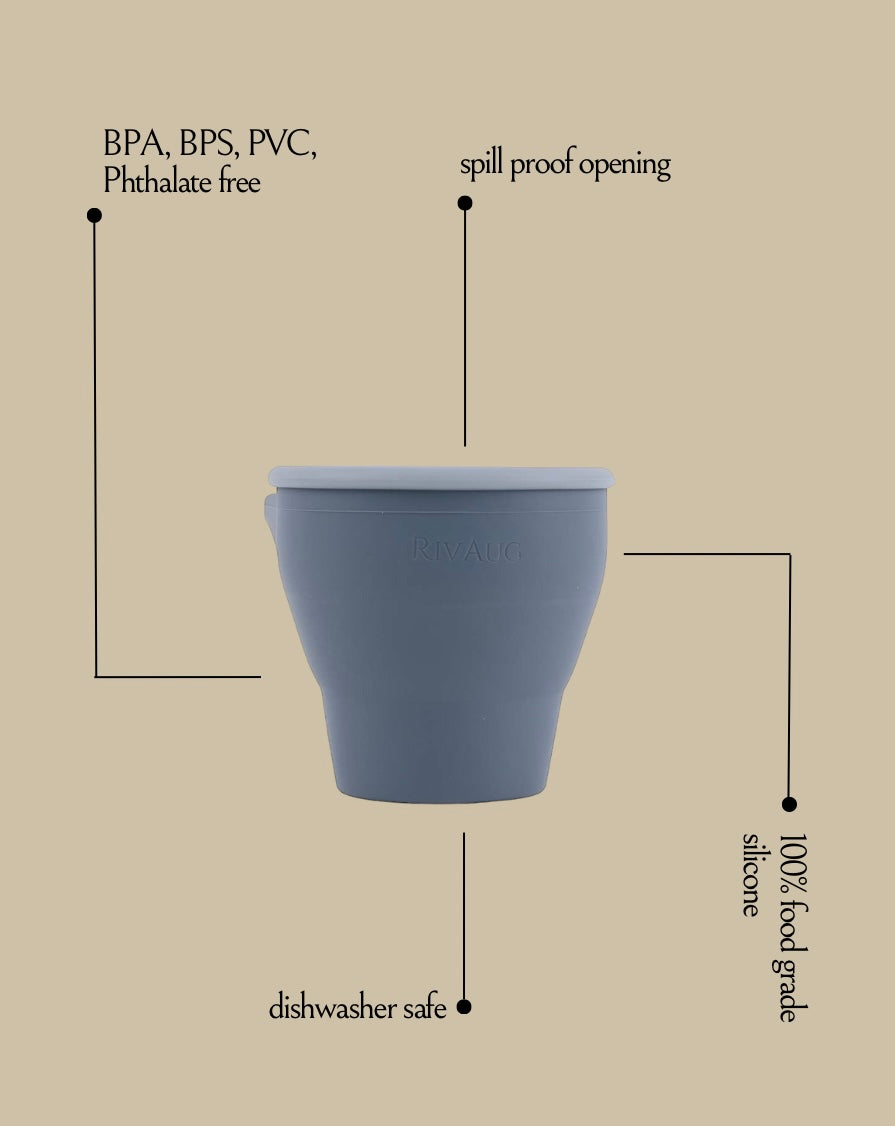 BPA, BPS, PVC, Phthalate free

spill proof opening

RIVAUG

100% food grade silicone

dishwasher safe